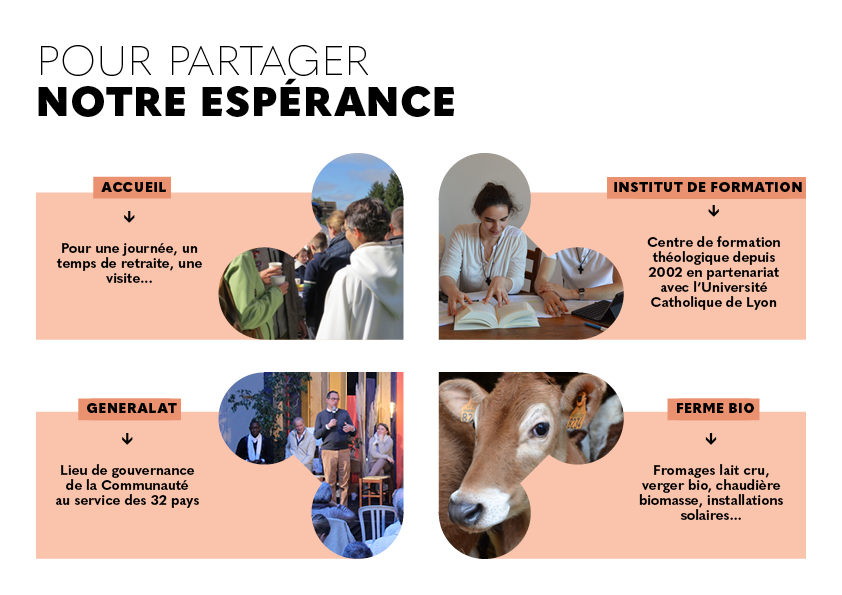 POUR PARTAGER
NOTRE ESPÉRANCE

ACCUEIL

↓

Pour une journée, un temps de retraite, une visite...

INSTITUT DE FORMATION

↓

Centre de formation théologique depuis 2002 en partenariat avec l'Université Catholique de Lyon

GENERALAT

↓

Lieu de gouvernance de la Communauté au service des 32 pays

FERME BIO

↓

Fromages lait cru, verger bio, chaudière biomasse, installations solaires...